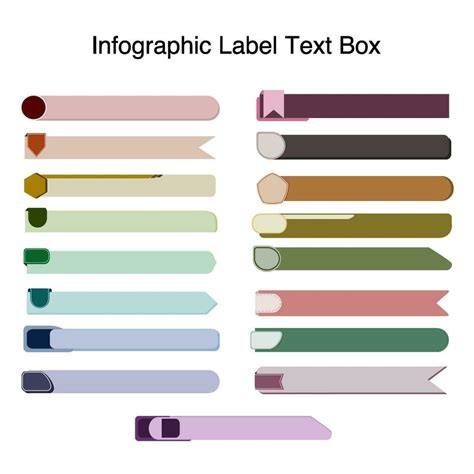 Infographic Label Text Box