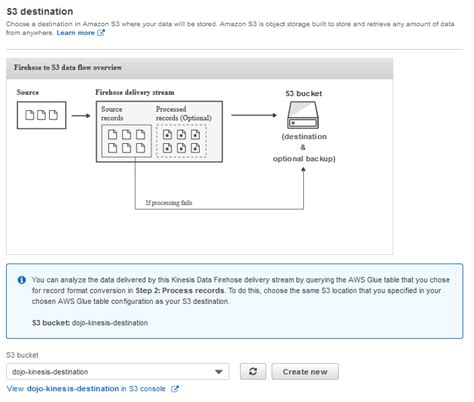 S3 destination

Choose a destination in Amazon S3 where your data will be stored. Amazon S3 is object storage built to store and retrieve any amount of data from anywhere. Learn more

Firehose to S3 data flow overview

Source

Firehose delivery stream

Source records

Processed records (Optional)

S3 bucket

(destination & optional backup)

If processing fails

You can analyze the data delivered by this Kinesis Data Firehose delivery stream by querying the AWS Glue table that you chose for record format conversion in Step 2: Process records. To do this, choose the same S3 location that you specified in your chosen AWS Glue table configuration as your S3 destination.

S3 bucket: dojo-kinesis-destination

S3 bucket

dojo-kinesis-destination

Create new

View dojo-kinesis-destination in S3 console