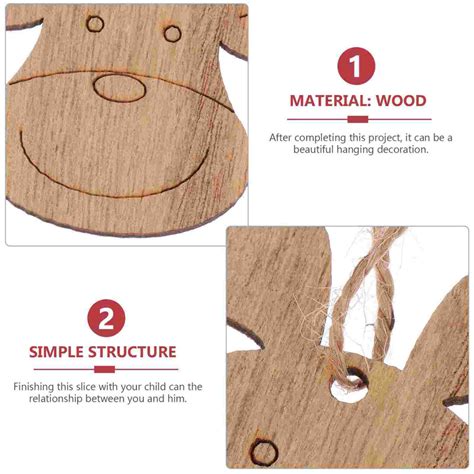 1

MATERIAL: WOOD

After completing this project, it can be a beautiful hanging decoration.

2

SIMPLE STRUCTURE

Finishing this slice with your child can the relationship between you and him.