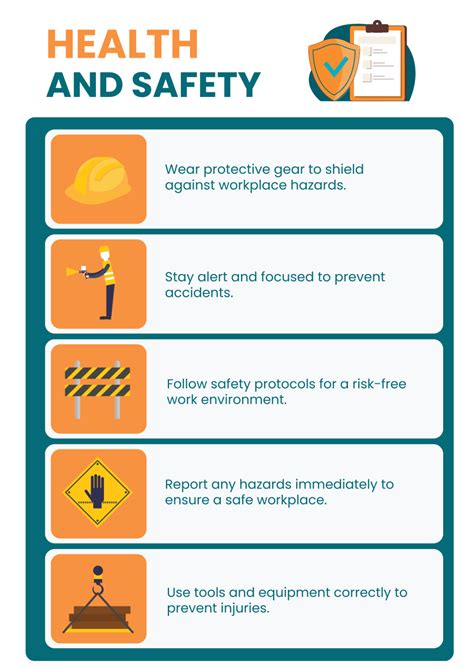 HEALTH
AND SAFETY

Wear protective gear to shield against workplace hazards.

Stay alert and focused to prevent accidents.

Follow safety protocols for a risk-free work environment.

Report any hazards immediately to ensure a safe workplace.

Use tools and equipment correctly to prevent injuries.