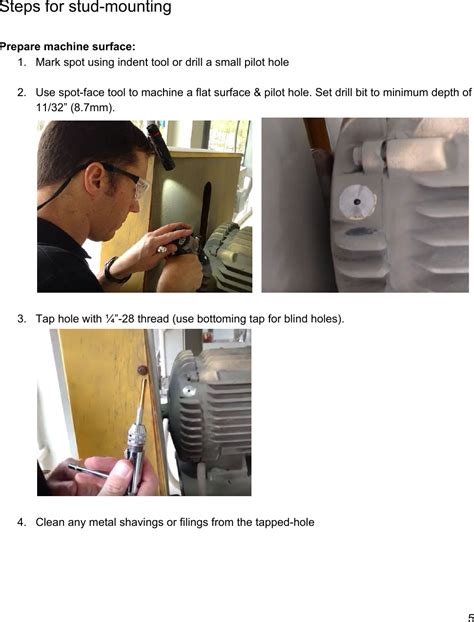 Steps for stud-mounting

Prepare machine surface:

1. Mark spot using indent tool or drill a small pilot hole

2. Use spot-face tool to machine a flat surface & pilot hole. Set drill bit to minimum depth of 11/32" (8.7mm).

3. Tap hole with ¼"-28 thread (use bottoming tap for blind holes).

4. Clean any metal shavings or filings from the tapped-hole

5