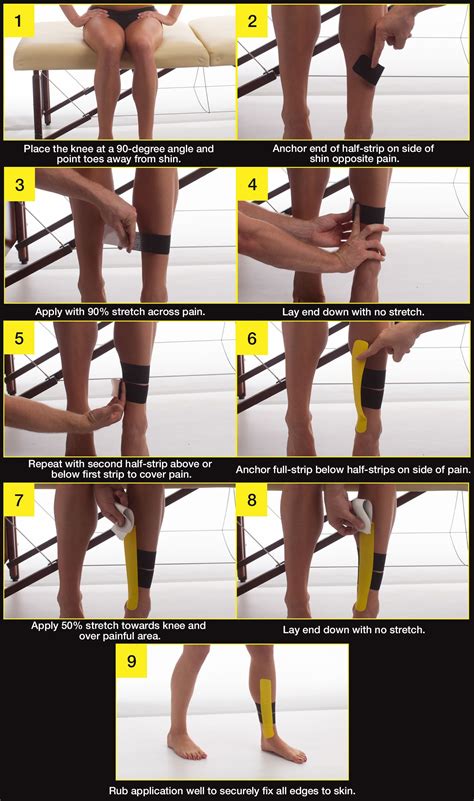 1

Place the knee at a 90-degree angle and point toes away from shin.

2

Anchor end of half-strip on side of shin opposite pain.

3

Apply with 90% stretch across pain.

4

Lay end down with no stretch.

5

Repeat with second half-strip above or below first strip to cover pain.

6

Anchor full-strip below half-strips on side of pain.

7

Apply 50% stretch towards knee and over painful area.

8

Lay end down with no stretch.

9

Rub application well to securely fix all edges to skin.