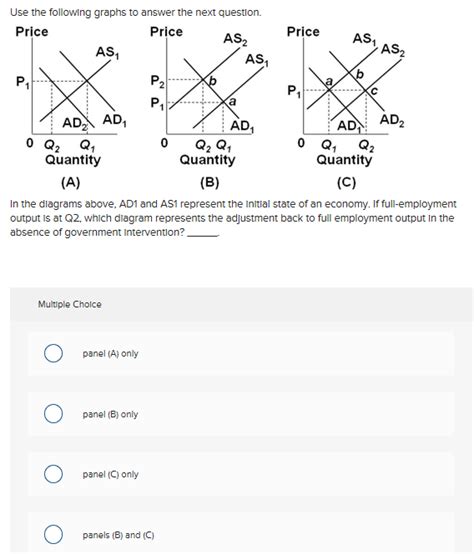 Use the following graphs to answer the next question.

Price
$AS_1$
$P_1$
$AD_2$ $AD_1$
0 $Q_2$ $Q_1$
Quantity
(A)

Price
$AS_2$
$AS_1$
$P_2$
$P_1$
b
a
$AD_1$
0 $Q_2$ $Q_1$
Quantity
(B)

Price
$AS_1$ $AS_2$
$P_1$
a
b
c
$AD_1$ $AD_2$
0 $Q_1$ $Q_2$
Quantity
(C)

In the diagrams above, AD1 and AS1 represent the initial state of an economy. If full-employment output is at Q2, which diagram represents the adjustment back to full employment output in the absence of government intervention? ______.

Multiple Choice

panel (A) only

panel (B) only

panel (C) only

panels (B) and (C)