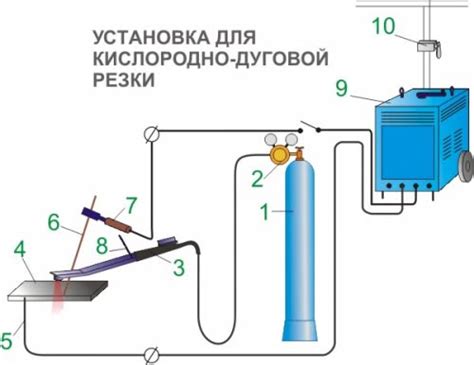 УСТАНОВКА ДЛЯ КИСЛОРОДНО-ДУГОВОЙ РЕЗКИ

10
9
2
1
7
6
8
3
4
5