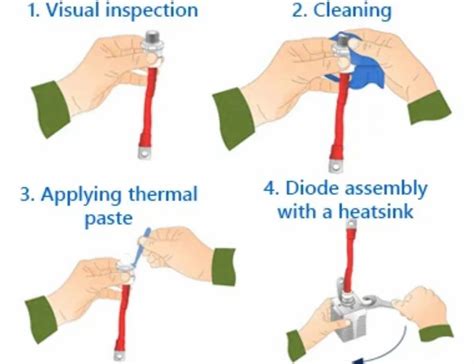 1. Visual inspection

2. Cleaning

3. Applying thermal paste

4. Diode assembly with a heatsink