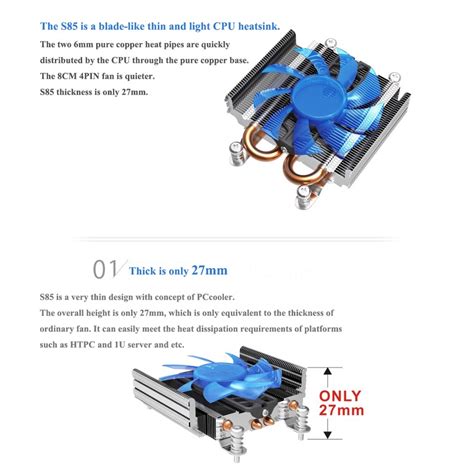 The S85 is a blade-like thin and light CPU heatsink.

The two 6mm pure copper heat pipes are quickly distributed by the CPU through the pure copper base.
The 8CM 4PIN fan is quieter.
S85 thickness is only 27mm.

01 Thick is only 27mm

S85 is a very thin design with concept of PCcooler.
The overall height is only 27mm, which is only equivalent to the thickness of ordinary fan. It can easily meet the heat dissipation requirements of platforms such as HTPC and 1U server and etc.

ONLY 27mm