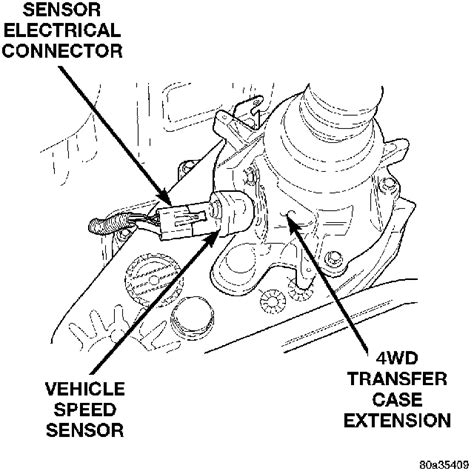 SENSOR ELECTRICAL CONNECTOR

VEHICLE SPEED SENSOR

4WD TRANSFER CASE EXTENSION

80a35409