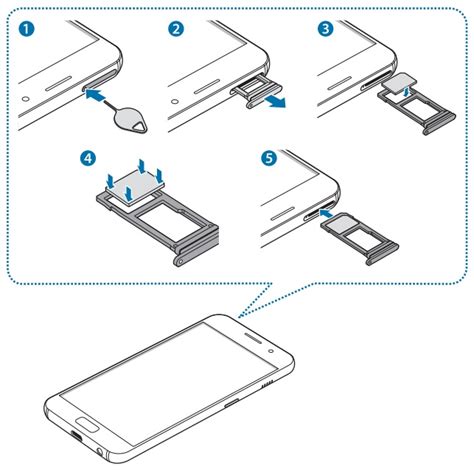 1
2
3
4
5