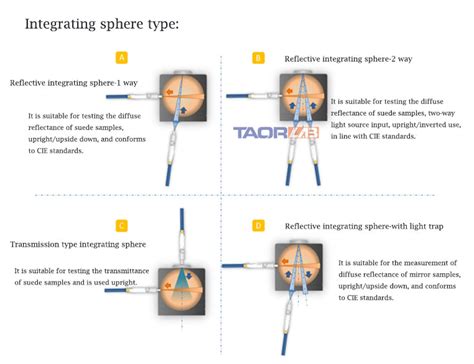 Integrating sphere type:

A

Reflective integrating sphere-1 way

It is suitable for testing the diffuse reflectance of suede samples, upright/upside down, and conforms to CIE standards.

B

Reflective integrating sphere-2 way

It is suitable for testing the diffuse reflectance of suede samples, two-way light source input, upright/inverted use, in line with CIE standards.

TAORLAB

C

Transmission type integrating sphere

It is suitable for testing the transmittance of suede samples and is used upright.

D

Reflective integrating sphere-with light trap

It is suitable for the measurement of diffuse reflectance of mirror samples, upright/upside down, and conforms to CIE standards.