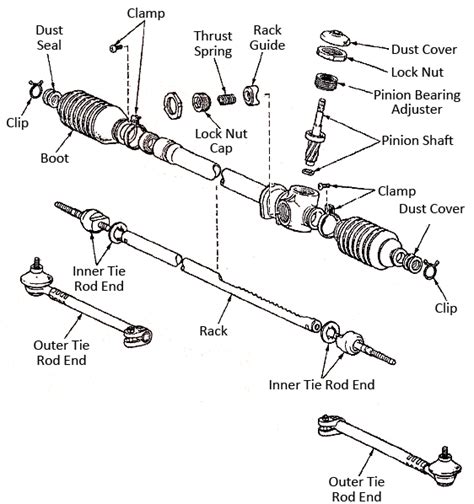 Clamp
Dust Seal
Thrust Spring
Rack Guide
Dust Cover
Lock Nut
Pinion Bearing Adjuster
Clip
Lock Nut Cap
Pinion Shaft
Boot
Clamp
Dust Cover
Inner Tie Rod End
Clip
Rack
Outer Tie Rod End
Inner Tie Rod End
Outer Tie Rod End