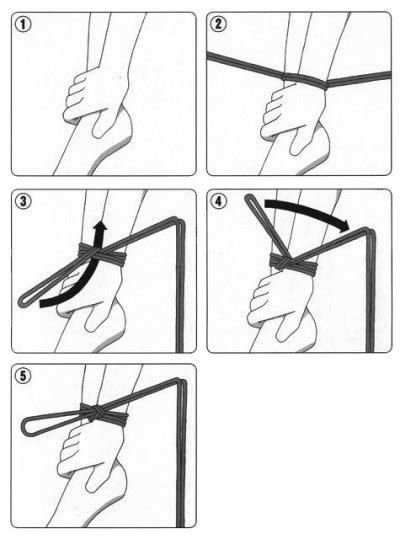 1

2

3

4

5