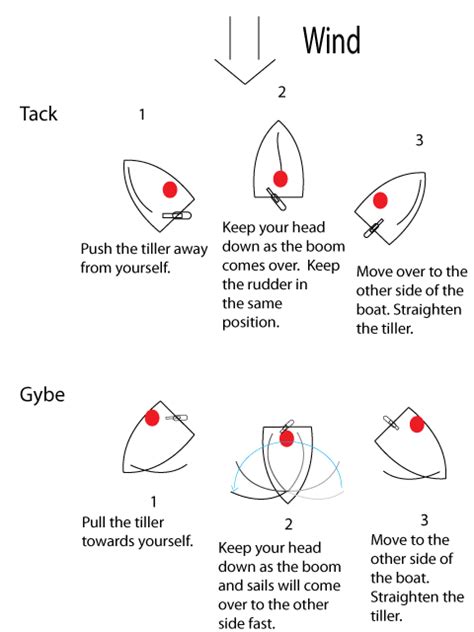 Wind

Tack

1

Push the tiller away from yourself.

2

Keep your head down as the boom comes over. Keep the rudder in the same position.

3

Move over to the other side of the boat. Straighten the tiller.

Gybe

1

Pull the tiller towards yourself.

2

Keep your head down as the boom and sails will come over to the other side fast.

3

Move to the other side of the boat. Straighten the tiller.