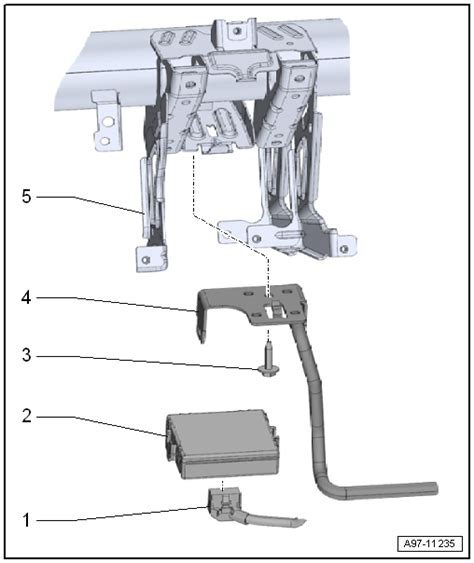 5
4
3
2
1
A97-11235