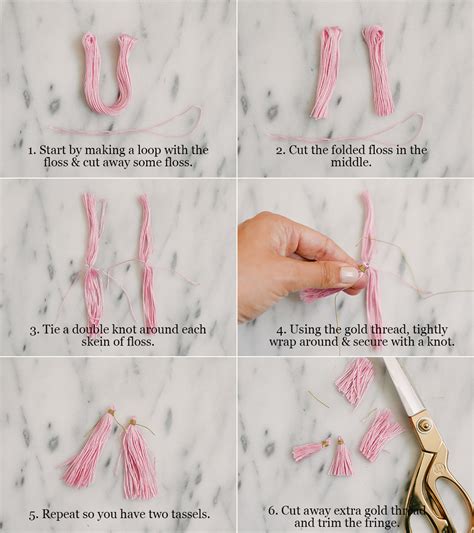 1. Start by making a loop with the floss & cut away some floss.

2. Cut the folded floss in the middle.

3. Tie a double knot around each skein of floss.

4. Using the gold thread, tightly wrap around & secure with a knot.

5. Repeat so you have two tassels.

6. Cut away extra gold thread and trim the fringe.