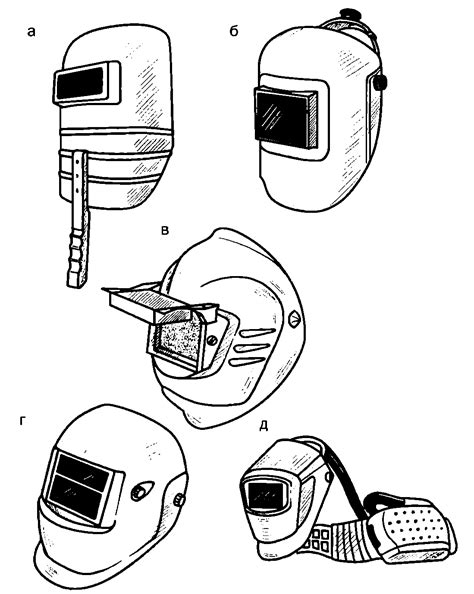 а
б
в
г
д