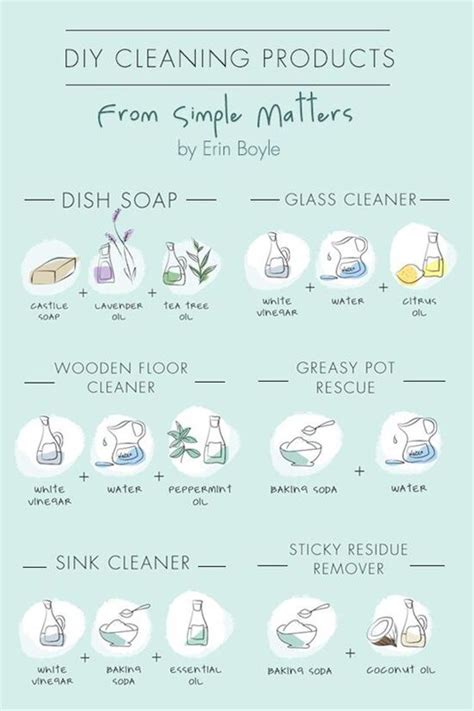 DIY CLEANING PRODUCTS

From Simple Matters

by Erin Boyle

DISH SOAP

CASTILE SOAP + LAVENDER OIL + TEA TREE OIL

GLASS CLEANER

WHITE VINEGAR + WATER + CITRUS OIL

WOODEN FLOOR CLEANER

WHITE VINEGAR + WATER + PEPPERMINT OIL

GREASY POT RESCUE

BAKING SODA + WATER

SINK CLEANER

WHITE VINEGAR + BAKING SODA + ESSENTIAL OIL

STICKY RESIDUE REMOVER

BAKING SODA + COCONUT OIL