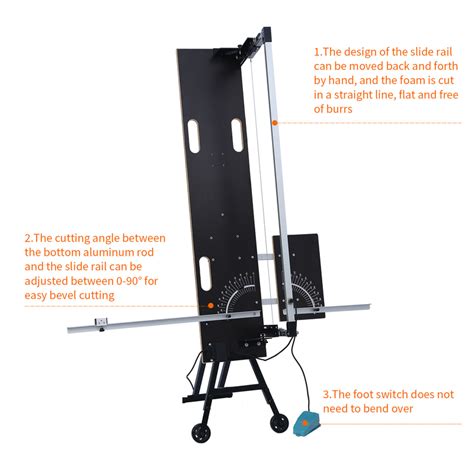 1.The design of the slide rail can be moved back and forth by hand, and the foam is cut in a straight line, flat and free of burrs

2.The cutting angle between the bottom aluminum rod and the slide rail can be adjusted between 0-90° for easy bevel cutting

3.The foot switch does not need to bend over