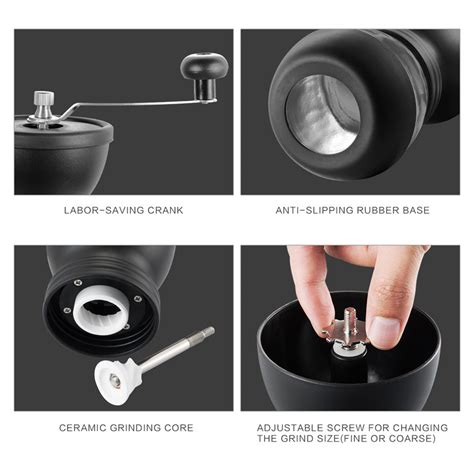 LABOR-SAVING CRANK

ANTI-SLIPPING RUBBER BASE

CERAMIC GRINDING CORE

ADJUSTABLE SCREW FOR CHANGING THE GRIND SIZE(FINE OR COARSE)