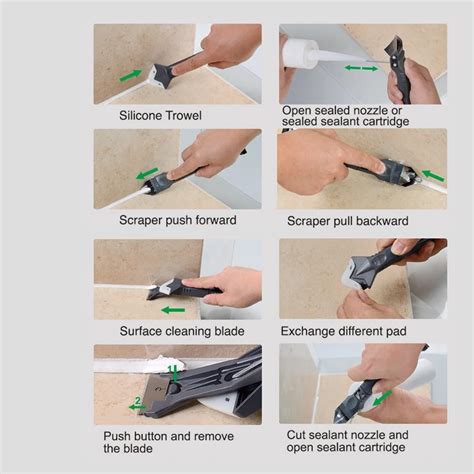 Silicone Trowel

Open sealed nozzle or sealed sealant cartridge

Scraper push forward

Scraper pull backward

Surface cleaning blade

Exchange different pad

1

2

Push button and remove the blade

Cut sealant nozzle and open sealant cartridge