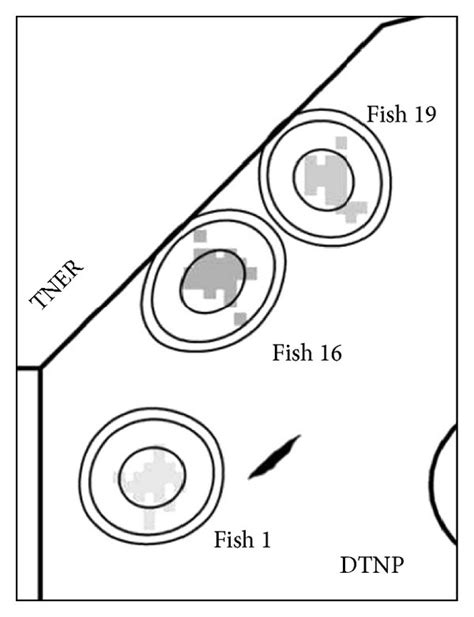 Fish 19

TNER

Fish 16

Fish 1

DTNP