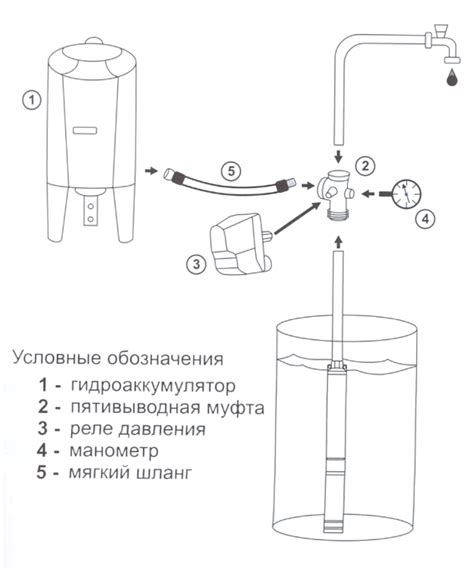 1

5

2

4

3

Условные обозначения
1 - гидроаккумулятор
2 - пятивыводная муфта
3 - реле давления
4 - манометр
5 - мягкий шланг