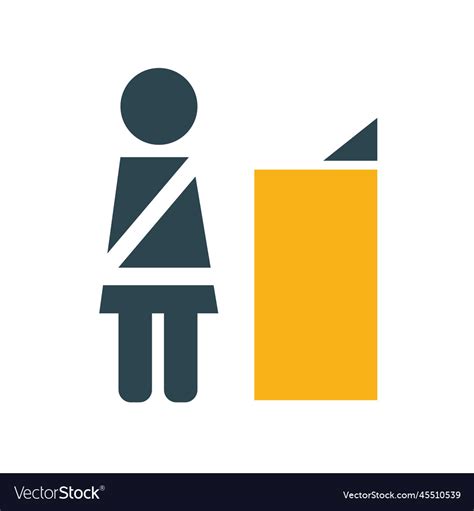 VectorStock®

VectorStock.com/45510539