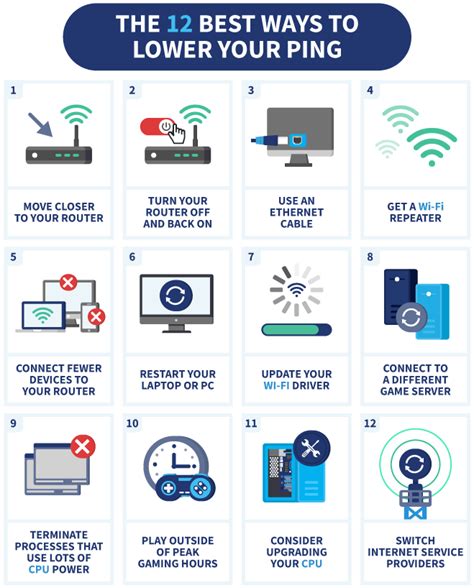 THE 12 BEST WAYS TO LOWER YOUR PING

1
MOVE CLOSER TO YOUR ROUTER

2
TURN YOUR ROUTER OFF AND BACK ON

3
USE AN ETHERNET CABLE

4
GET A Wi-Fi REPEATER

5
CONNECT FEWER DEVICES TO YOUR ROUTER

6
RESTART YOUR LAPTOP OR PC

7
UPDATE YOUR WI-FI DRIVER

8
CONNECT TO A DIFFERENT GAME SERVER

9
TERMINATE PROCESSES THAT USE LOTS OF CPU POWER

10
PLAY OUTSIDE OF PEAK GAMING HOURS

11
CONSIDER UPGRADING YOUR CPU

12
SWITCH INTERNET SERVICE PROVIDERS