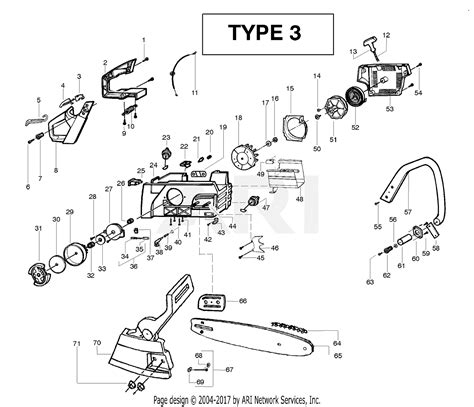 TYPE 3

1
2
3
4
5
6
7
8
9
10
11
12
13
14
15
16
17
18
19
20
21
22
23
24
25
26
27
28
29
30
31
32
33
34
35
36
37
38
39
40
41
42
43
44
45
46
47
48
49
50
51
52
53
54
55
56
57
58
59
60
61
62
63
64
65
66
67
68
69
70
71

ARI

Page design © 2004-2017 by ARI Network Services, Inc.