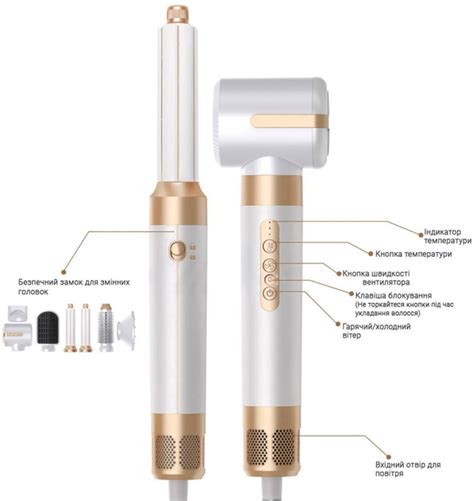 Безпечний замок для змінних головок

Індикатор температури

Кнопка температури

Кнопка швидкості вентилятора

Клавіша блокування
(Не торкайтеся кнопки під час укладання волосся)

Гарячий/холодний вітер

Вхідний отвір для повітря