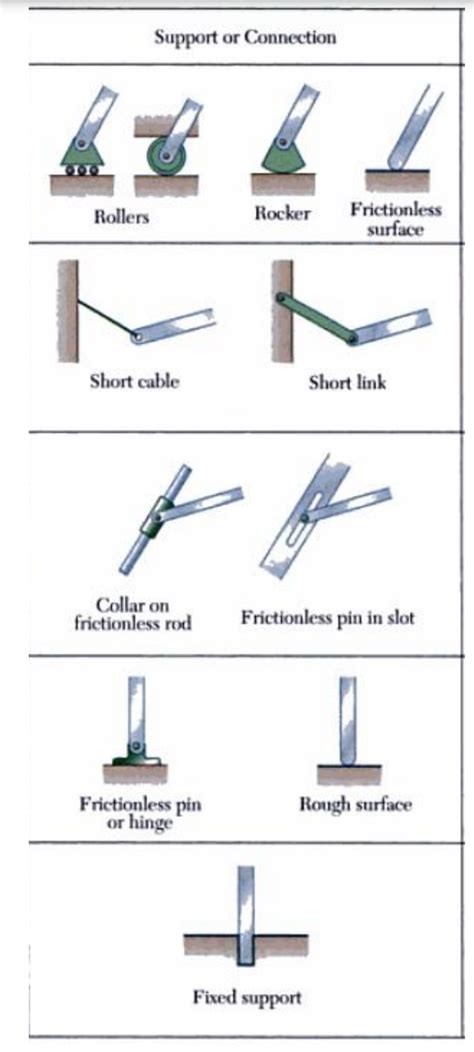 Support or Connection

Rollers

Rocker

Frictionless surface

Short cable

Short link

Collar on frictionless rod

Frictionless pin in slot

Frictionless pin or hinge

Rough surface

Fixed support