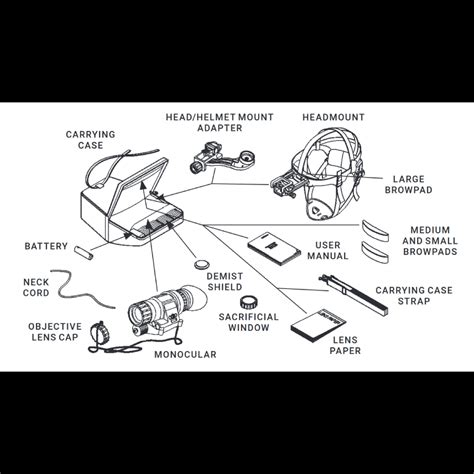 HEAD/HELMET MOUNT ADAPTER

HEADMOUNT

CARRYING CASE

LARGE BROWPAD

MEDIUM AND SMALL BROWPADS

BATTERY

USER MANUAL

NECK CORD

DEMIST SHIELD

CARRYING CASE STRAP

OBJECTIVE LENS CAP

SACRIFICIAL WINDOW

LENS PAPER

MONOCULAR