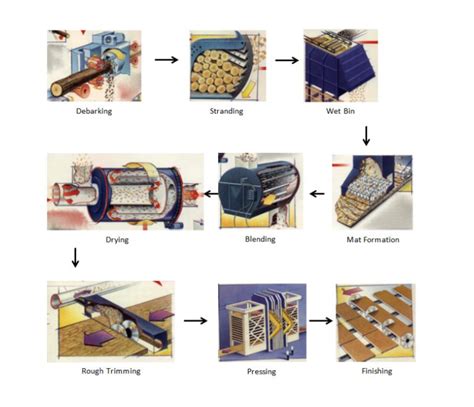 Debarking

Stranding

Wet Bin

Mat Formation

Blending

Drying

Rough Trimming

Pressing

Finishing