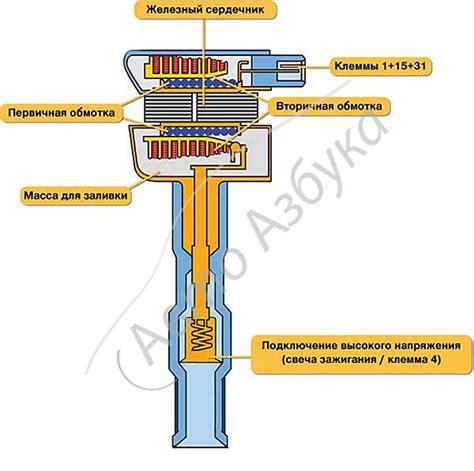 Железный сердечник

Клеммы 1+15+31

Первичная обмотка

Вторичная обмотка

Масса для заливки

Подключение высокого напряжения (свеча зажигания / клемма 4)

Авто Азбука