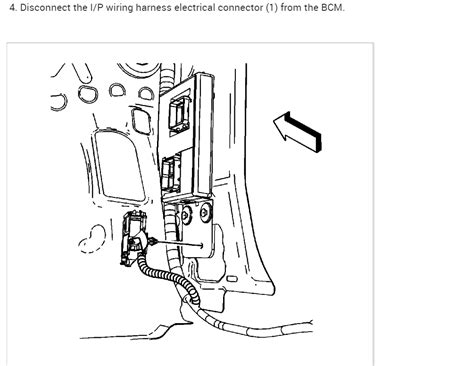 4. Disconnect the I/P wiring harness electrical connector (1) from the BCM.