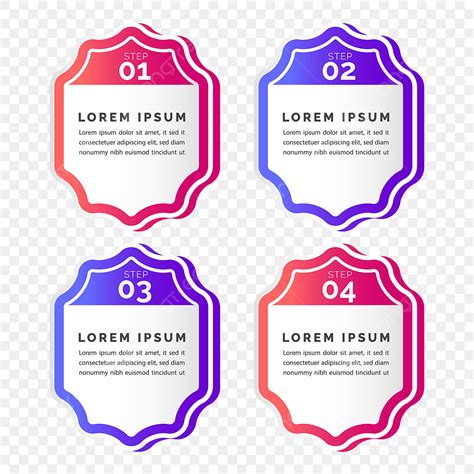 STEP
01

LOREM IPSUM
Lorem ipsum dolor sit amet, it sed it consectetuer adipiscing elit, sed diam nonummy nibh euismod tincidunt ut

STEP
02

LOREM IPSUM
Lorem ipsum dolor sit amet, it sed it consectetuer adipiscing elit, sed diam nonummy nibh euismod tincidunt ut

STEP
03

LOREM IPSUM
Lorem ipsum dolor sit amet, it sed it consectetuer adipiscing elit, sed diam nonummy nibh euismod tincidunt ut

STEP
04

LOREM IPSUM
Lorem ipsum dolor sit amet, it sed it consectetuer adipiscing elit, sed diam nonummy nibh euismod tincidunt ut