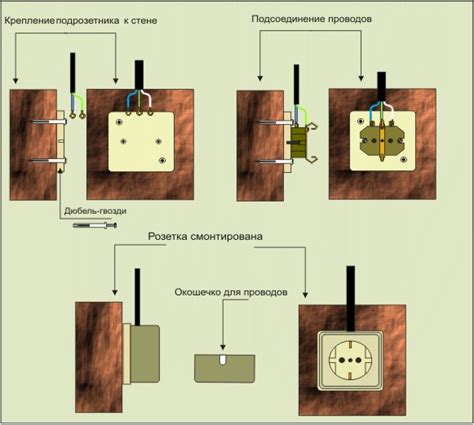 Крепление подрозетника к стене

Подсоединение проводов

Дюбель-гвозди

Розетка смонтирована

Окошечко для проводов