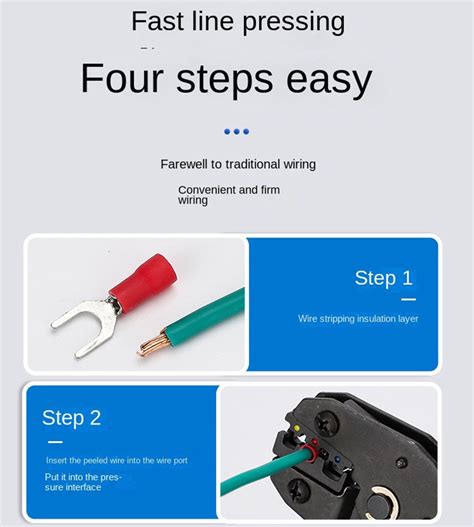 Fast line pressing

Four steps easy

Farewell to traditional wiring

Convenient and firm wiring

Step 1

Wire stripping insulation layer

Step 2

Insert the peeled wire into the wire port

Put it into the pressure interface