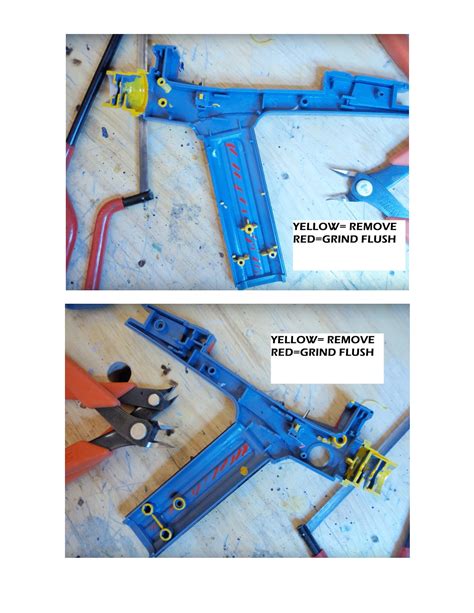 YELLOW= REMOVE
RED=GRIND FLUSH

YELLOW= REMOVE
RED=GRIND FLUSH