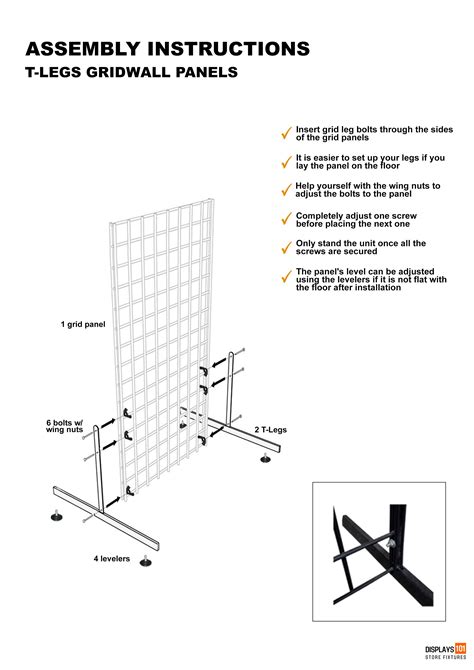 ASSEMBLY INSTRUCTIONS
T-LEGS GRIDWALL PANELS

✓ Insert grid leg bolts through the sides of the grid panels

✓ It is easier to set up your legs if you lay the panel on the floor

✓ Help yourself with the wing nuts to adjust the bolts to the panel

✓ Completely adjust one screw before placing the next one

✓ Only stand the unit once all the screws are secured

✓ The panel's level can be adjusted using the levelers if it is not flat with the floor after installation

1 grid panel

6 bolts w/ wing nuts

2 T-Legs

4 levelers

DISPLAYS 101
STORE FIXTURES