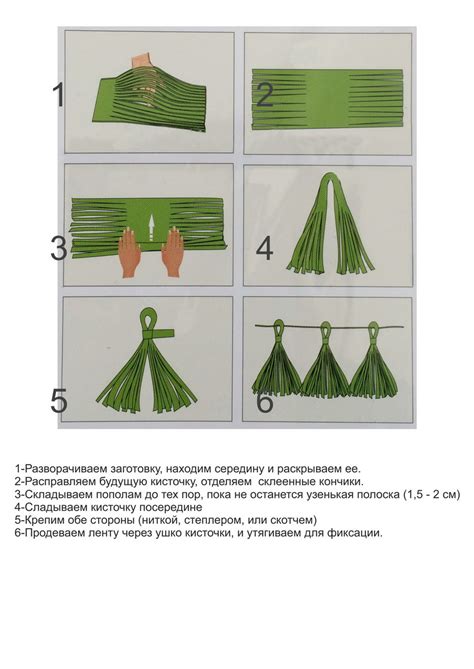 1

2

3

4

5

6

1-Разворачиваем заготовку, находим середину и раскрываем ее.
2-Расправляем будущую кисточку, отделяем склеенные кончики.
3-Складываем пополам до тех пор, пока не останется узенькая полоска (1,5 - 2 см)
4-Сладываем кисточку посередине
5-Крепим обе стороны (ниткой, степлером, или скотчем)
6-Продеваем ленту через ушко кисточки, и утягиваем для фиксации.