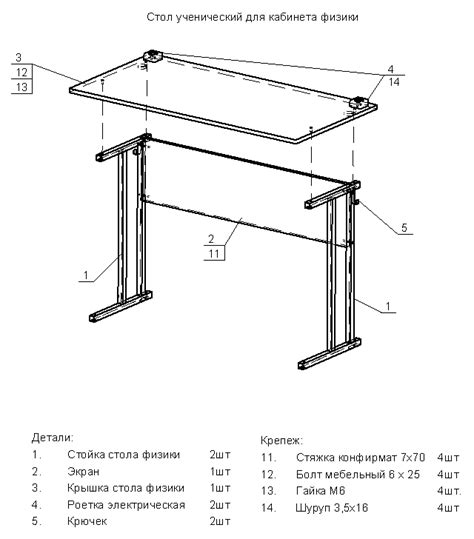 Стол ученический для кабинета физики

3
12
13

4
14

5

2
11

1

1

Детали:
1. Стойка стола физики 2шт
2. Экран 1шт
3. Крышка стола физики 1шт
4. Роетка электрическая 2шт
5. Крючек 2шт

Крепеж:
11. Стяжка конфирмат 7х70 4шт
12. Болт мебельный 6 х 25 4шт
13. Гайка М6 4шт.
14. Шуруп 3,5х16 4шт