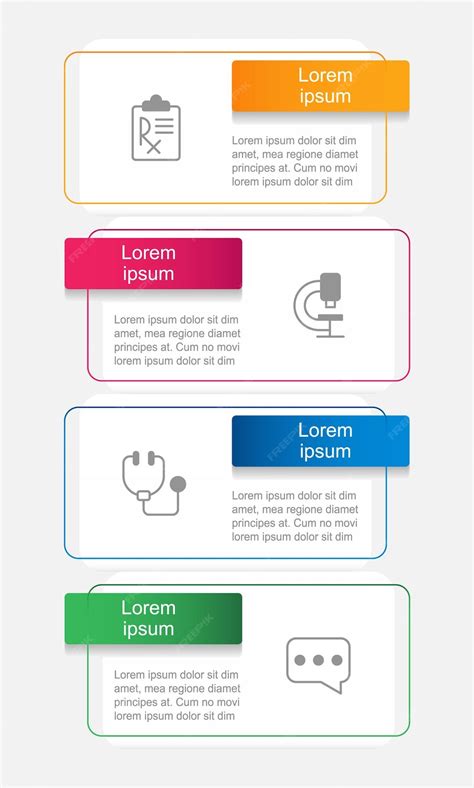 Lorem ipsum

Lorem ipsum dolor sit dim amet, mea regione diamet principes at. Cum no movi lorem ipsum dolor sit dim

Lorem ipsum

Lorem ipsum dolor sit dim amet, mea regione diamet principes at. Cum no movi lorem ipsum dolor sit dim

Lorem ipsum

Lorem ipsum dolor sit dim amet, mea regione diamet principes at. Cum no movi lorem ipsum dolor sit dim

Lorem ipsum

Lorem ipsum dolor sit dim amet, mea regione diamet principes at. Cum no movi lorem ipsum dolor sit dim