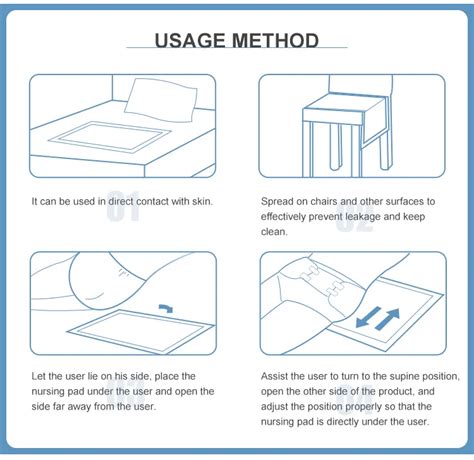 USAGE METHOD

01

It can be used in direct contact with skin.

02

Spread on chairs and other surfaces to effectively prevent leakage and keep clean.

03

Let the user lie on his side, place the nursing pad under the user and open the side far away from the user.

04

Assist the user to turn to the supine position, open the other side of the product, and adjust the position properly so that the nursing pad is directly under the user.