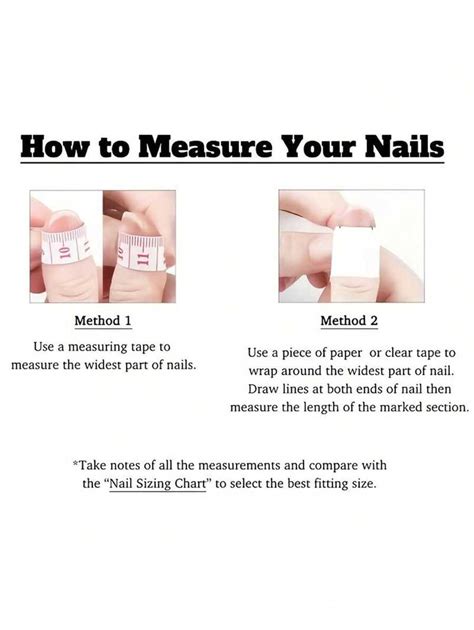 How to Measure Your Nails

10

11

Method 1

Use a measuring tape to measure the widest part of nails.

Method 2

Use a piece of paper or clear tape to wrap around the widest part of nail. Draw lines at both ends of nail then measure the length of the marked section.

*Take notes of all the measurements and compare with the "Nail Sizing Chart" to select the best fitting size.