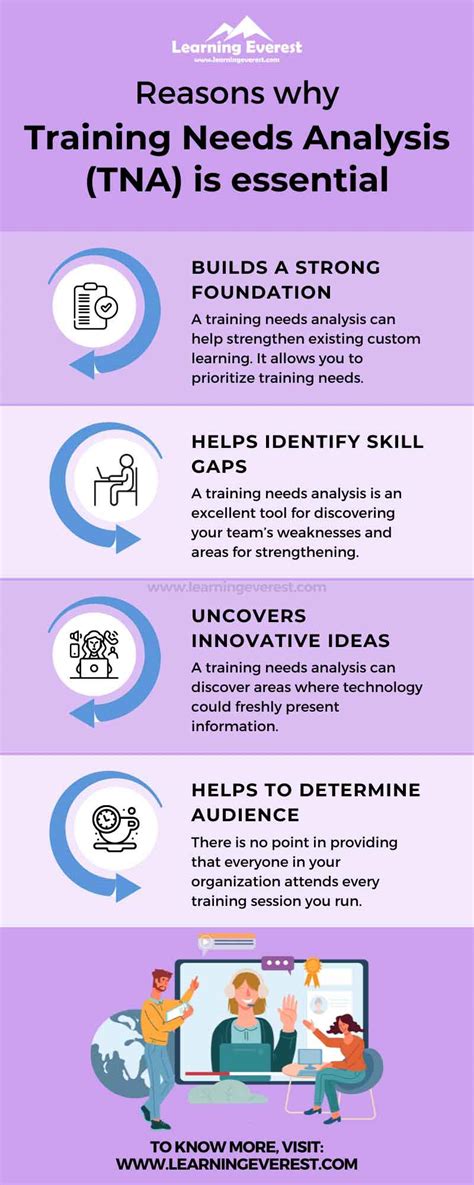 Learning Everest
www.learningeverest.com

Reasons why
Training Needs Analysis (TNA) is essential

BUILDS A STRONG FOUNDATION
A training needs analysis can help strengthen existing custom learning. It allows you to prioritize training needs.

HELPS IDENTIFY SKILL GAPS
A training needs analysis is an excellent tool for discovering your team's weaknesses and areas for strengthening.

www.learningeverest.com

UNCOVERS INNOVATIVE IDEAS
A training needs analysis can discover areas where technology could freshly present information.

HELPS TO DETERMINE AUDIENCE
There is no point in providing that everyone in your organization attends every training session you run.

TO KNOW MORE, VISIT:
WWW.LEARNINGEVEREST.COM