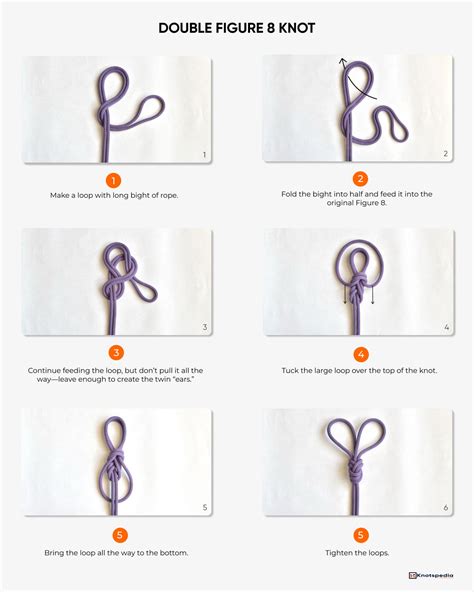 DOUBLE FIGURE 8 KNOT

1

1
Make a loop with long bight of rope.

2

2
Fold the bight into half and feed it into the original Figure 8.

3

3
Continue feeding the loop, but don't pull it all the way—leave enough to create the twin "ears."

4

4
Tuck the large loop over the top of the knot.

5

5
Bring the loop all the way to the bottom.

6

5
Tighten the loops.

Knotspedia