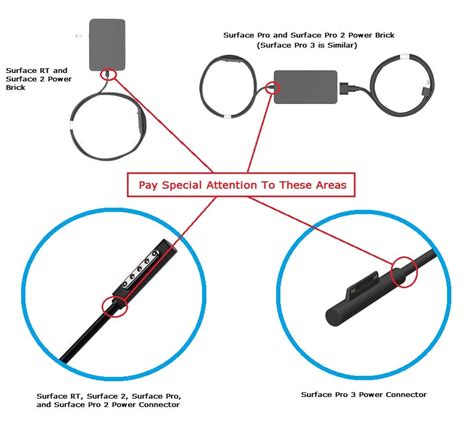 Surface RT and Surface 2 Power Brick

Surface Pro and Surface Pro 2 Power Brick
(Surface Pro 3 is Similar)

Pay Special Attention To These Areas

Surface RT, Surface 2, Surface Pro, and Surface Pro 2 Power Connector

Surface Pro 3 Power Connector