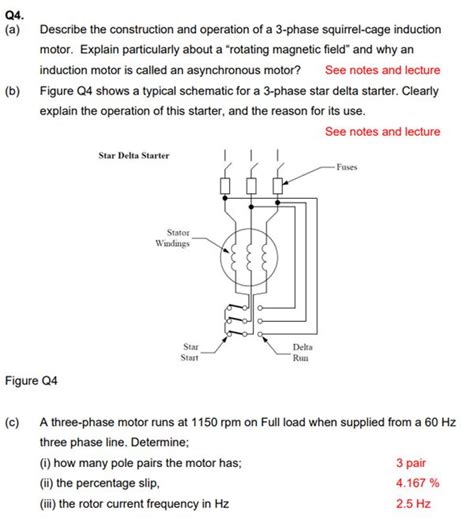 Q4.
(a) Describe the construction and operation of a 3-phase squirrel-cage induction motor. Explain particularly about a "rotating magnetic field" and why an induction motor is called an asynchronous motor? See notes and lecture

(b) Figure Q4 shows a typical schematic for a 3-phase star delta starter. Clearly explain the operation of this starter, and the reason for its use.

See notes and lecture

Star Delta Starter

Fuses

Stator Windings

Star Start

Delta Run

Figure Q4

(c) A three-phase motor runs at 1150 rpm on Full load when supplied from a 60 Hz three phase line. Determine;

(i) how many pole pairs the motor has; 3 pair

(ii) the percentage slip, 4.167 %

(iii) the rotor current frequency in Hz 2.5 Hz