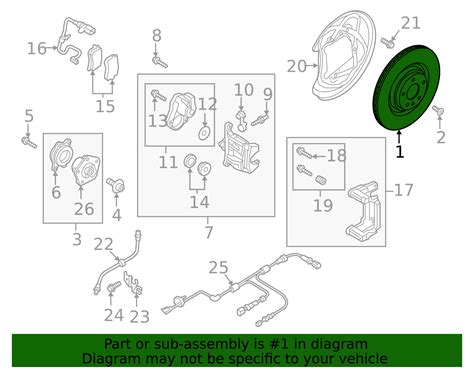 16
15
8
5
6
26
3
4
13
12
11
10
9
14
7
20
21
2
1
18
19
17
22
24
23
25

Part or sub-assembly is #1 in diagram
Diagram may not be specific to your vehicle