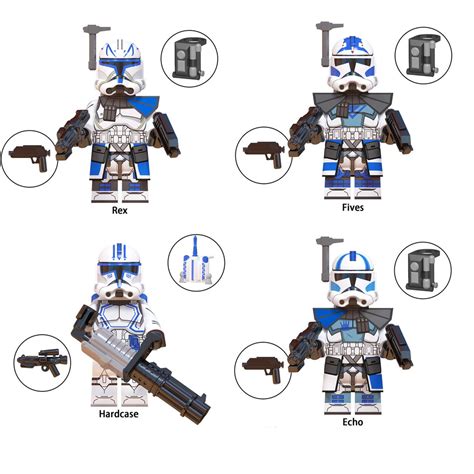 Rex

Fives

Hardcase

Echo